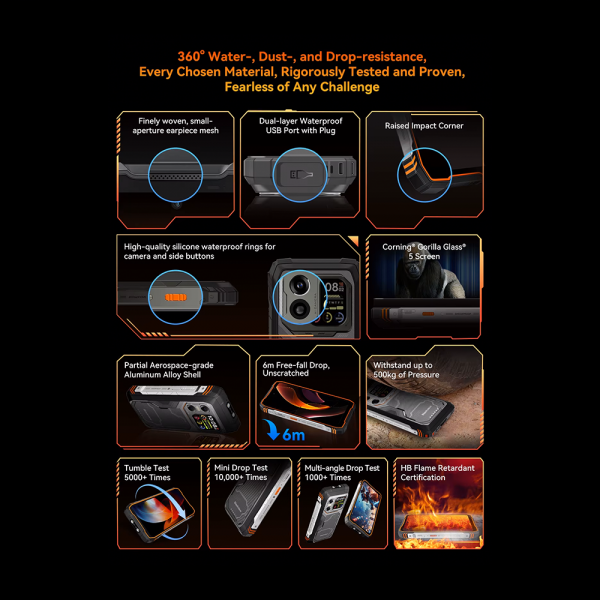 360° Water-, Dust-, and Drop-resistance,
Every Chosen Material, Rigorously Tested and Proven,
Fearless of Any Challenge

Finely woven, small-aperture earpiece mesh

Dual-layer Waterproof USB Port with Plug

Raised Impact Corner

High-quality silicone waterproof rings for camera and side buttons

08

Corning® Gorilla Glass® 5 Screen

Partial Aerospace-grade Aluminum Alloy Shell

6m Free-fall Drop, Unscratched

6m

Withstand up to 500kg of Pressure

Tumble Test 5000+ Times

Mini Drop Test 10,000+ Times

Multi-angle Drop Test 1000+ Times

HB Flame Retardant Certification